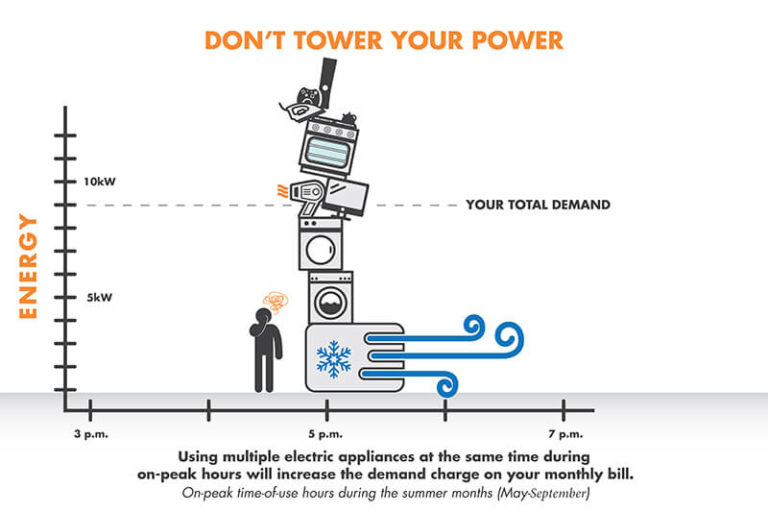 DON'T TOWER YOUR POWER

ENERGY

10kW

5kW

YOUR TOTAL DEMAND

3 p.m.

5 p.m.

7 p.m.

Using multiple electric appliances at the same time during on-peak hours will increase the demand charge on your monthly bill.

On-peak time-of-use hours during the summer months (May-September)